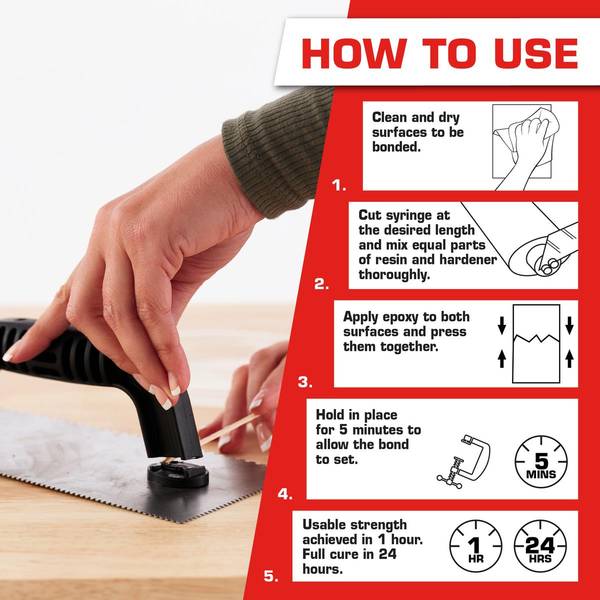 HOW TO USE

1. Clean and dry surfaces to be bonded.

2. Cut syringe at the desired length and mix equal parts of resin and hardener thoroughly.

3. Apply epoxy to both surfaces and press them together.

4. Hold in place for 5 minutes to allow the bond to set.

5 MINS

5. Usable strength achieved in 1 hour. Full cure in 24 hours.

1 HR

24 HRS