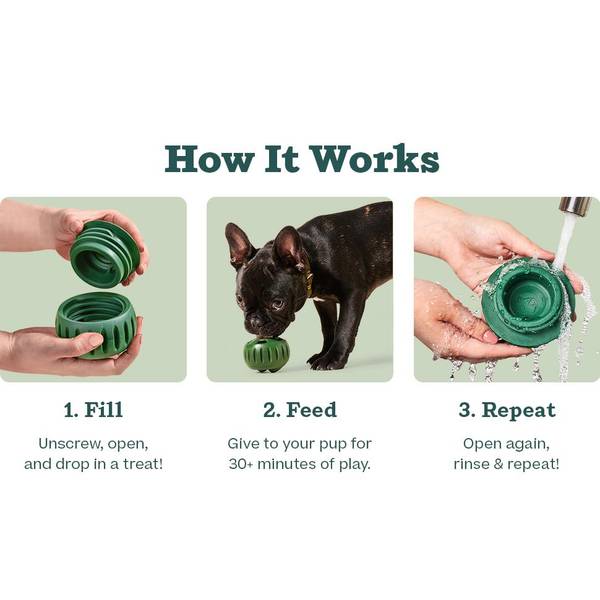 How It Works

1. Fill

Unscrew, open, and drop in a treat!

2. Feed

Give to your pup for 30+ minutes of play.

3. Repeat

Open again, rinse & repeat!